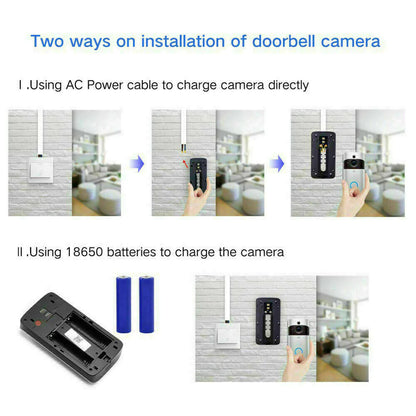 Two ways on installation of doorbell camera

Ⅰ.Using AC Power cable to charge camera directly

Ⅱ.Using 18650 batteries to charge the camera