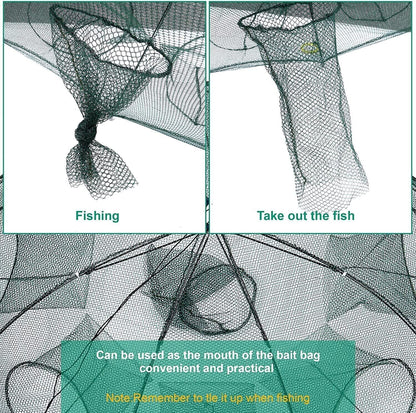 Fishing

Take out the fish

Can be used as the mouth of the bait bag convenient and practical

Note:Remember to tie it up when fishing